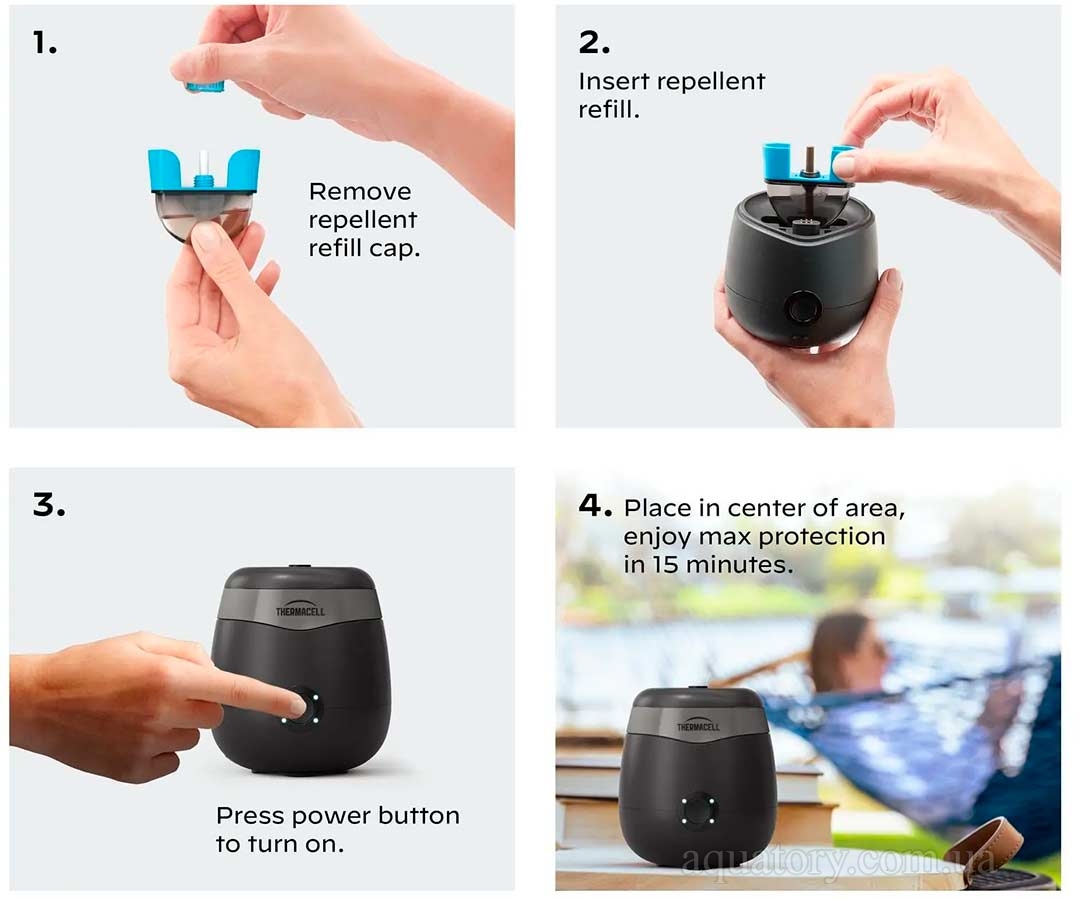 1.

Remove repellent refill cap.

2.

Insert repellent refill.

3.

THERMACELL

Press power button to turn on.

4. Place in center of area, enjoy max protection in 15 minutes.

THERMACELL

aquatory.com.ua