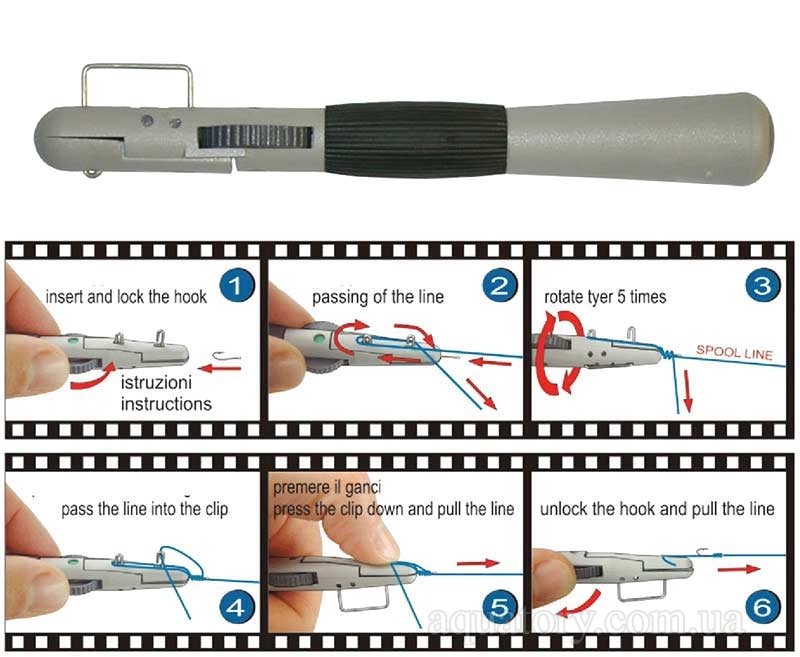 insert and lock the hook
1
istruzioni
instructions

passing of the line
2

rotate tyer 5 times
3
SPOOL LINE

pass the line into the clip
4

premere il ganci
press the clip down and pull the line
5

unlock the hook and pull the line
6

aquatory.com.ua